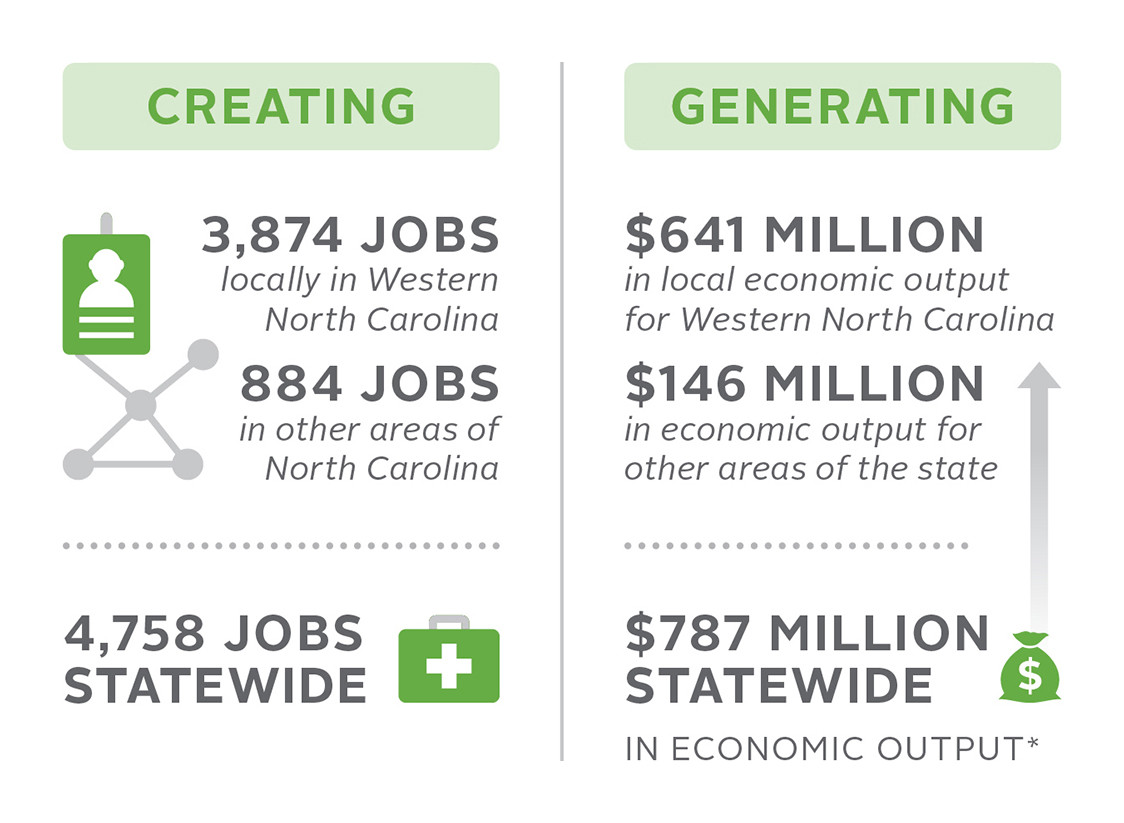 CREATING

3,874 JOBS
locally in Western North Carolina

884 JOBS
in other areas of North Carolina

4,758 JOBS STATEWIDE

GENERATING

$641 MILLION
in local economic output for Western North Carolina

$146 MILLION
in economic output for other areas of the state

$787 MILLION STATEWIDE

IN ECONOMIC OUTPUT*

$