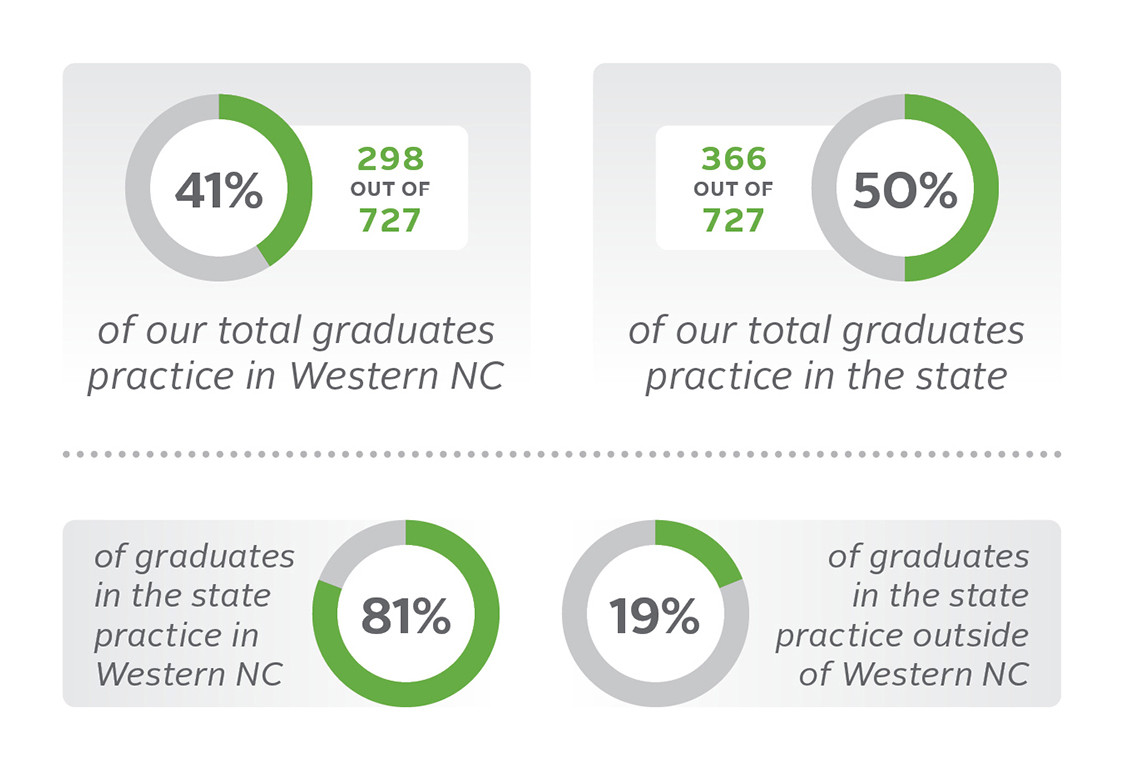 41%

298
OUT OF
727

of our total graduates practice in Western NC

366
OUT OF
727

50%

of our total graduates practice in the state

of graduates in the state practice in Western NC

81%

19%

of graduates in the state practice outside of Western NC