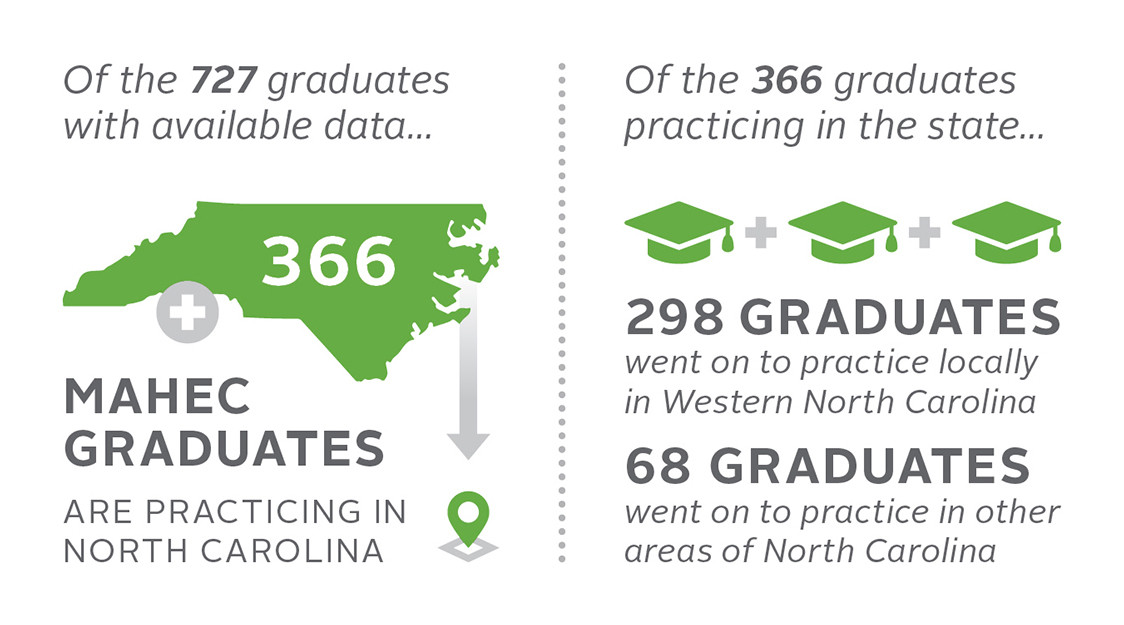 Of the 727 graduates with available data...

366

MAHEC GRADUATES

ARE PRACTICING IN NORTH CAROLINA

Of the 366 graduates practicing in the state...

298 GRADUATES
went on to practice locally in Western North Carolina

68 GRADUATES
went on to practice in other areas of North Carolina